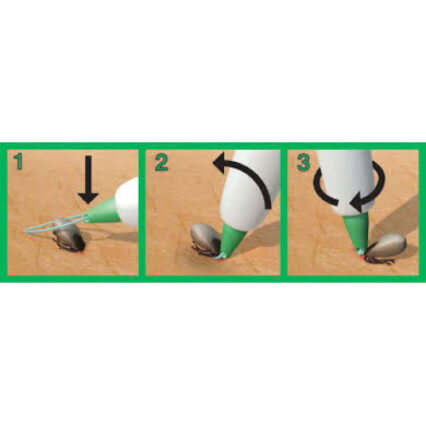 1

2

3