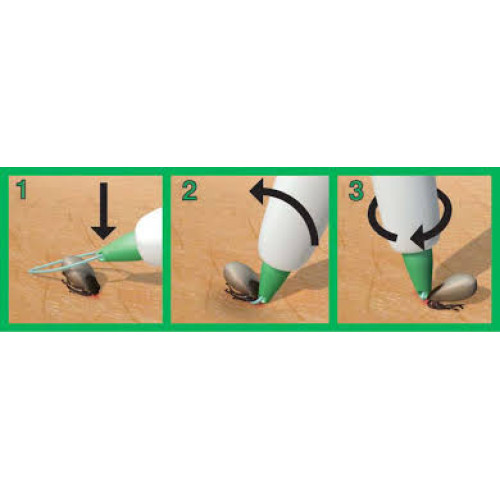 1

2

3